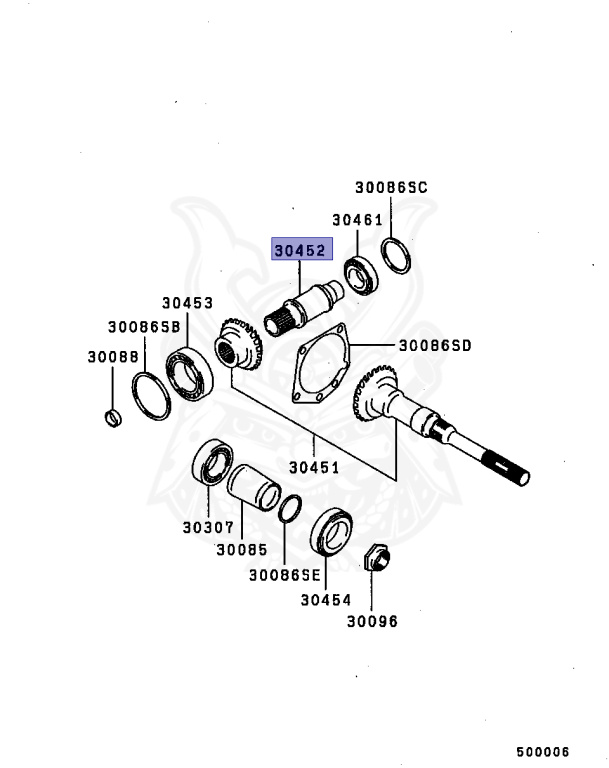 30086SC
30461
30452
30453
30086SB
30088
30086SD
30451
30307
30085
30086SE
30454
30096
500006