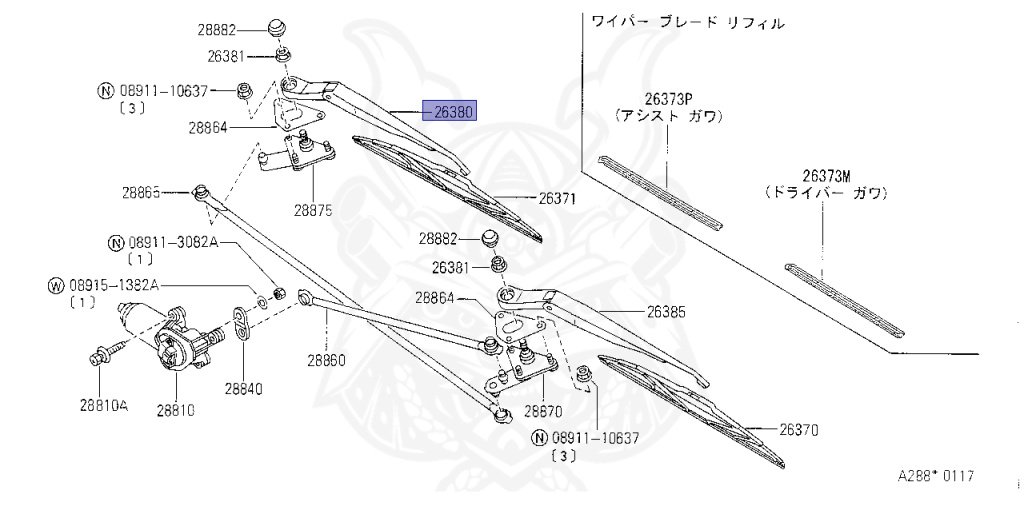 28882
26381
Ⓝ 08911-10637
〔3〕
28864
26380
28875
26371
28865
Ⓝ 08911-3082A
〔1〕
Ⓦ 08915-1382A
〔1〕
28882
26381
28864
26385
28860
28840
28810A
28810
28870
Ⓝ 08911-10637
〔3〕
26370
ワイパー ブレード リフィル
26373P
(アシスト ガワ)
26373M
(ドライバー ガワ)
A288* 0117