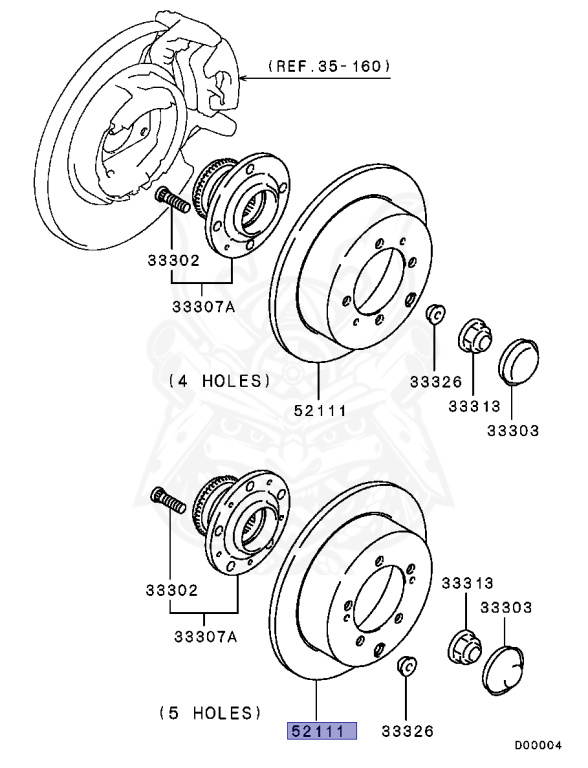 (REF.35-160)

33302

33307A

(4 HOLES)

52111

33326

33313

33303

33302

33307A

33313

33303

(5 HOLES)

52111

33326

D00004