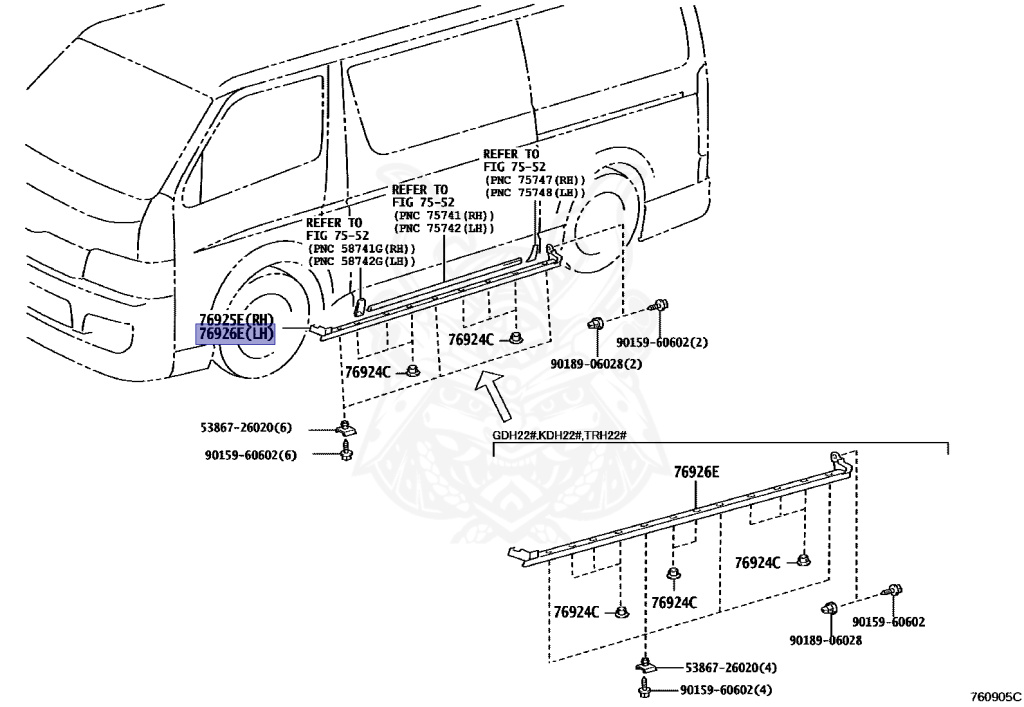 REFER TO
FIG 75-52
(PNC 75747(RH))
(PNC 75748(LH))

REFER TO
FIG 75-52
(PNC 75741(RH))
(PNC 75742(LH))

REFER TO
FIG 75-52
(PNC 58741G(RH))
(PNC 58742G(LH))

76925E(RH)
76926E(LH)

76924C

76924C

90159-60602(2)

90189-06028(2)

53867-26020(6)

90159-60602(6)

GDH22#,KDH22#,TRH22#

76926E

76924C

76924C

76924C

90159-60602

90189-06028

53867-26020(4)

90159-60602(4)

760905C