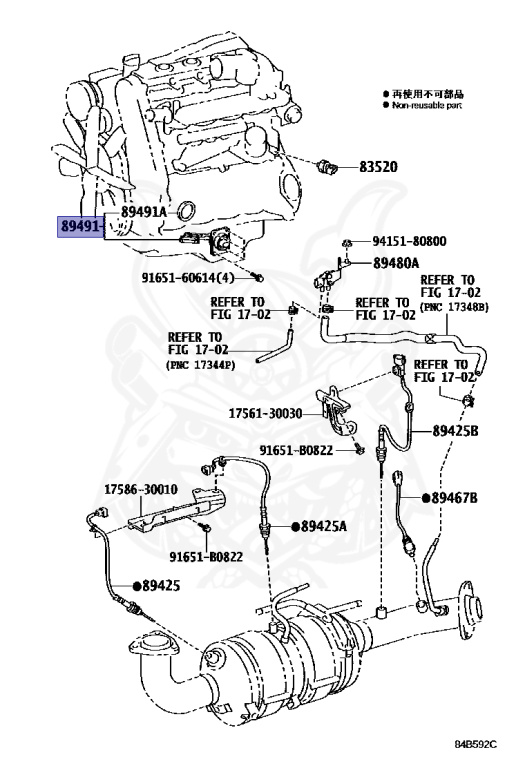 ● 再使用不可部品
● Non-reusable part

83520

89491A

89491

94151-80800

89480A

91651-60614(4)

REFER TO FIG 17-02 (PNC 17348B)

REFER TO FIG 17-02

REFER TO FIG 17-02

REFER TO FIG 17-02 (PNC 17344P)

REFER TO FIG 17-02

17561-30030

89425B

91651-B0822

17586-30010

●89467B

●89425A

91651-B0822

●89425

84B592C