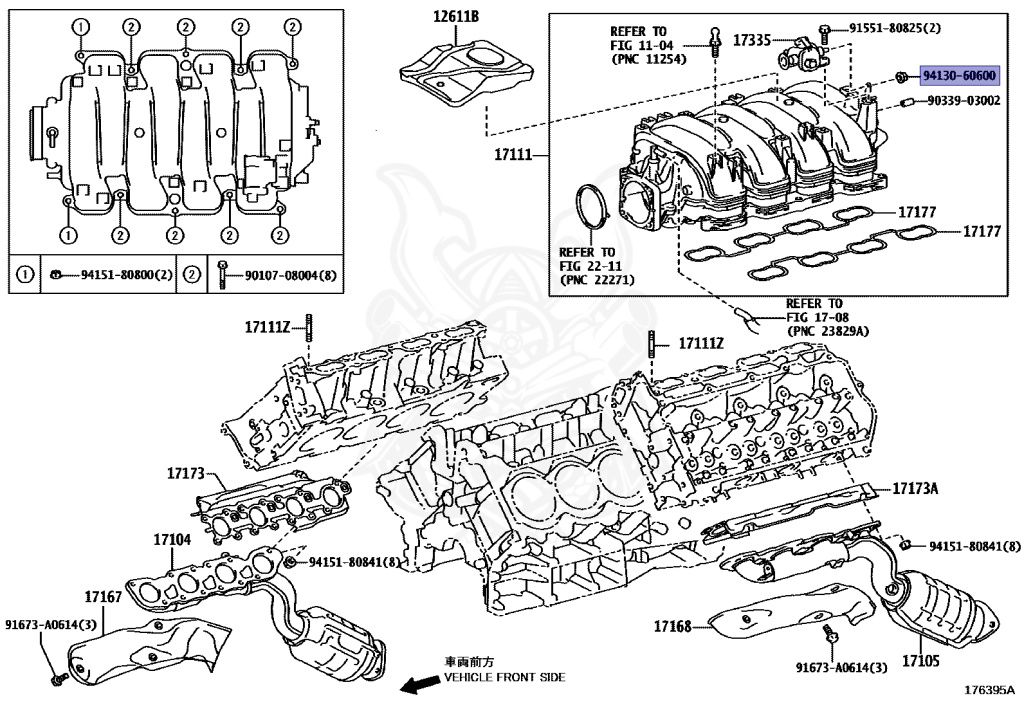 1 2 2 2 2
1 2 2 2 2
1 94151-80800(2) 2 90107-08004(8)

12611B

REFER TO FIG 11-04 (PNC 11254)

17335

91551-80825(2)

94130-60600

90339-03002

17111

17177

17177

REFER TO FIG 22-11 (PNC 22271)

REFER TO FIG 17-08 (PNC 23829A)

17111Z

17111Z

17173

17173A

17104

94151-80841(8)

94151-80841(8)

17167

91673-A0614(3)

17168

91673-A0614(3)

17105

車両前方
VEHICLE FRONT SIDE

176395A