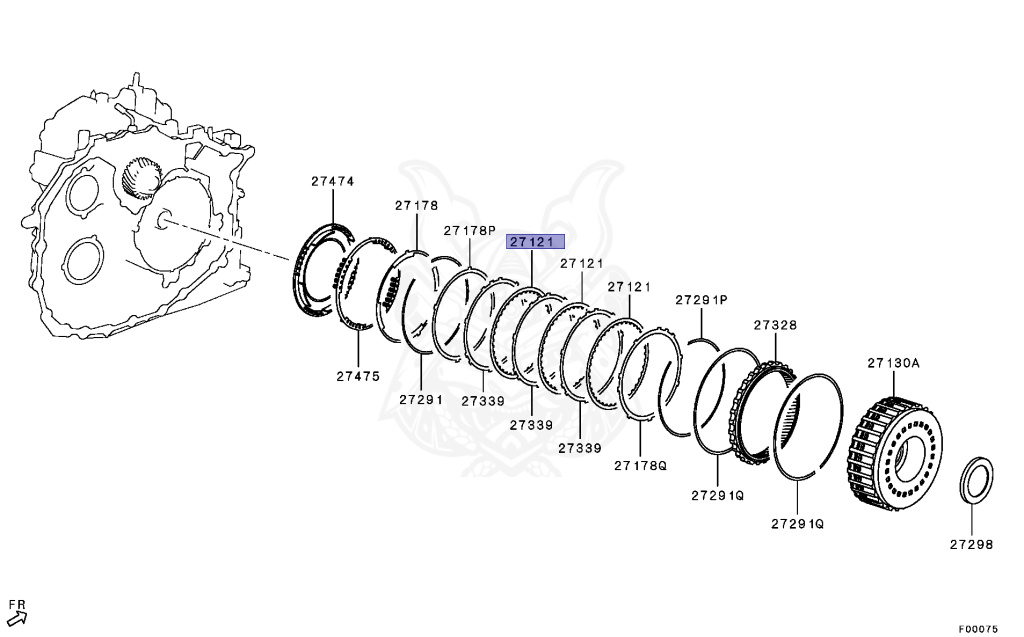 27474
27178
27178P
27121
27121
27121
27291P
27328
27130A
27475
27291
27339
27339
27339
27178Q
27291Q
27291Q
27298
FR
F00075