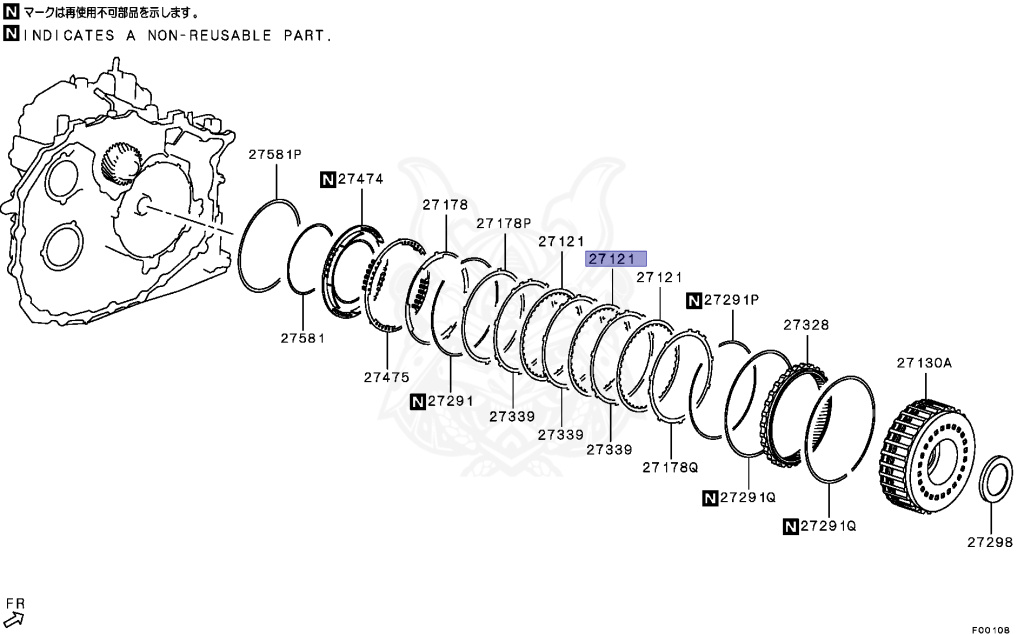 N マークは再使用不可部品を示します。
N INDICATES A NON-REUSABLE PART.

27581P
N 27474
27178
27178P
27121
27121
27121
N 27291P
27328
27130A
27581
27475
N 27291
27339
27339
27339
27178Q
N 27291Q
N 27291Q
27298
FR
F00108