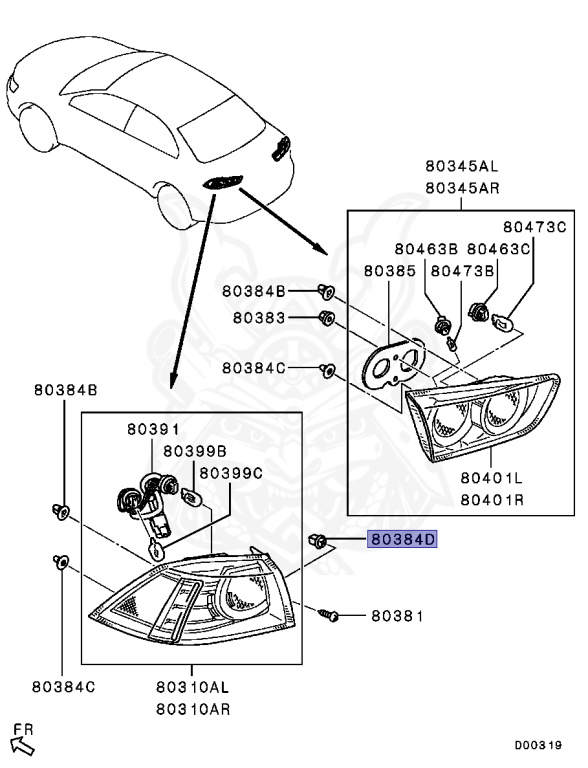 80345AL
80345AR

80473C
80463B
80463C
80385
80473B
80384B
80383
80384C

80401L
80401R

80384B

80391
80399B
80399C

80384D

80381

80384C
80310AL
80310AR

FR

D00319