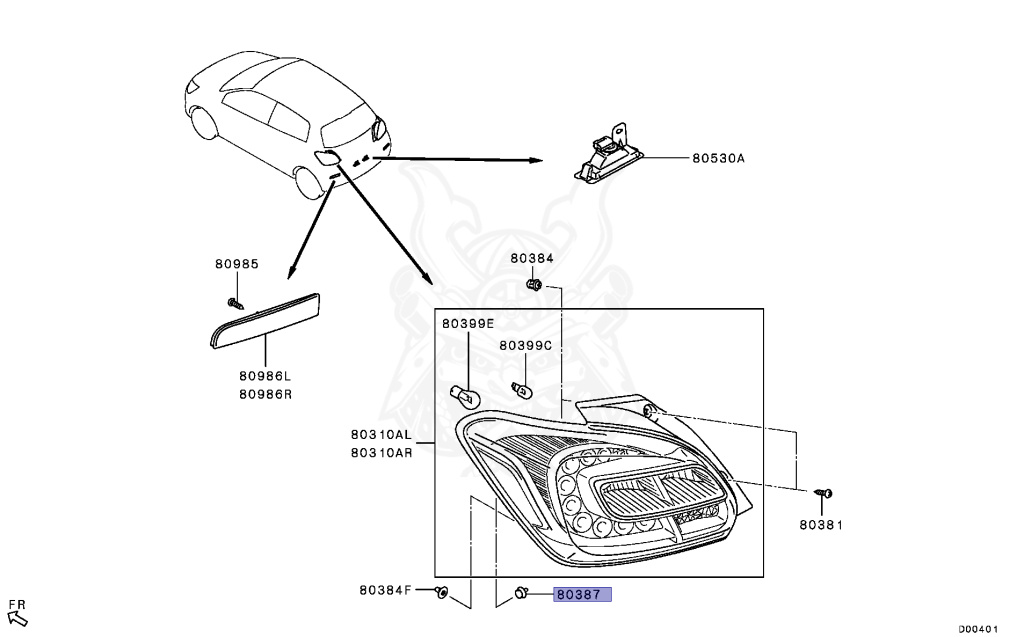 80530A

80985

80384

80399E

80399C

80986L
80986R

80310AL
80310AR

80381

80384F

80387

FR

D00401