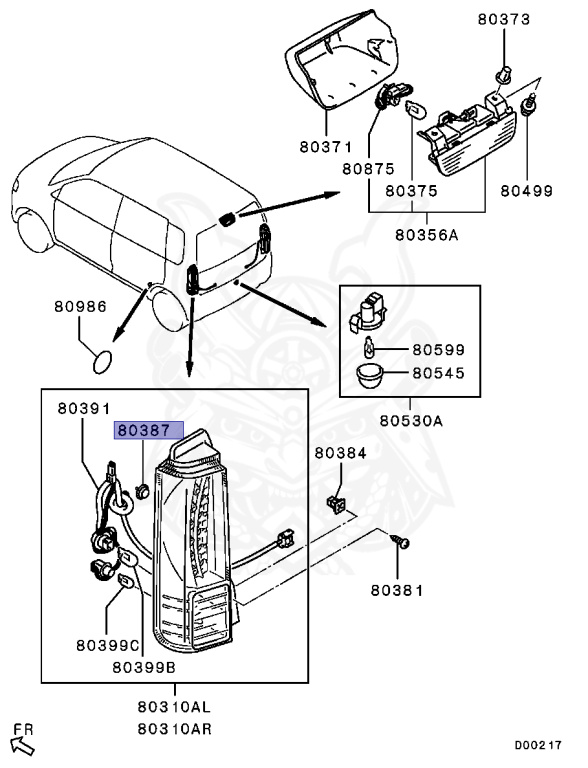 80373
80371
80875
80375
80499
80356A
80986
80599
80545
80530A
80391
80387
80384
80381
80399C
80399B
80310AL
80310AR
FR
D00217