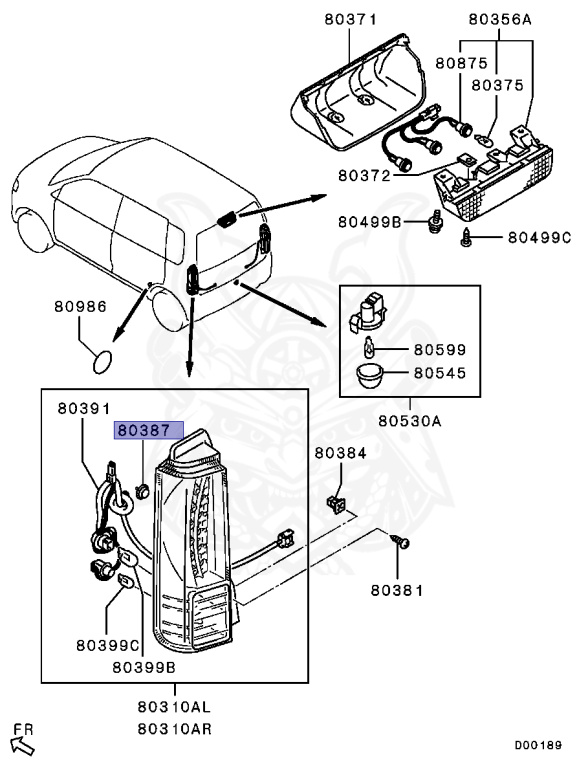 80371
80356A
80875
80375
80372
80499B
80499C
80986
80599
80545
80530A
80391
80387
80384
80381
80399C
80399B
80310AL
80310AR
FR
D00189