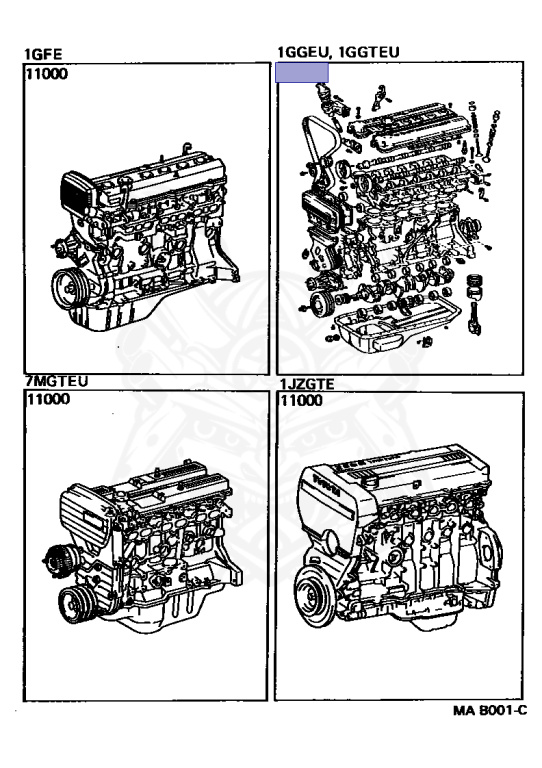 1GFE
11000

1GGEU, 1GGTEU

7MGTEU
11000

1JZGTE
11000

MA B001-C