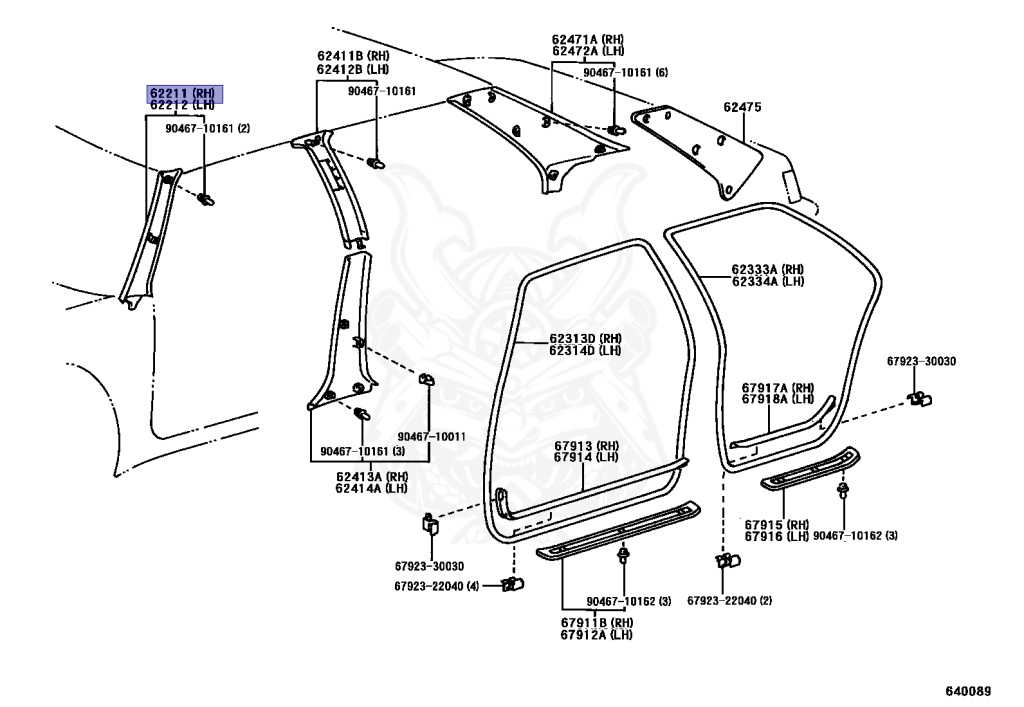 62211 (RH)
62212 (LH)
90467-10161 (2)
62411B (RH)
62412B (LH)
90467-10161
62471A (RH)
62472A (LH)
90467-10161 (6)
62475
62333A (RH)
62334A (LH)
62313D (RH)
62314D (LH)
67923-30030
67917A (RH)
67918A (LH)
90467-10161 (3)
90467-10011
62413A (RH)
62414A (LH)
67913 (RH)
67914 (LH)
67915 (RH)
67916 (LH)
90467-10162 (3)
67923-30030
67923-22040 (4)
90467-10162 (3)
67923-22040 (2)
67911B (RH)
67912A (LH)
640089