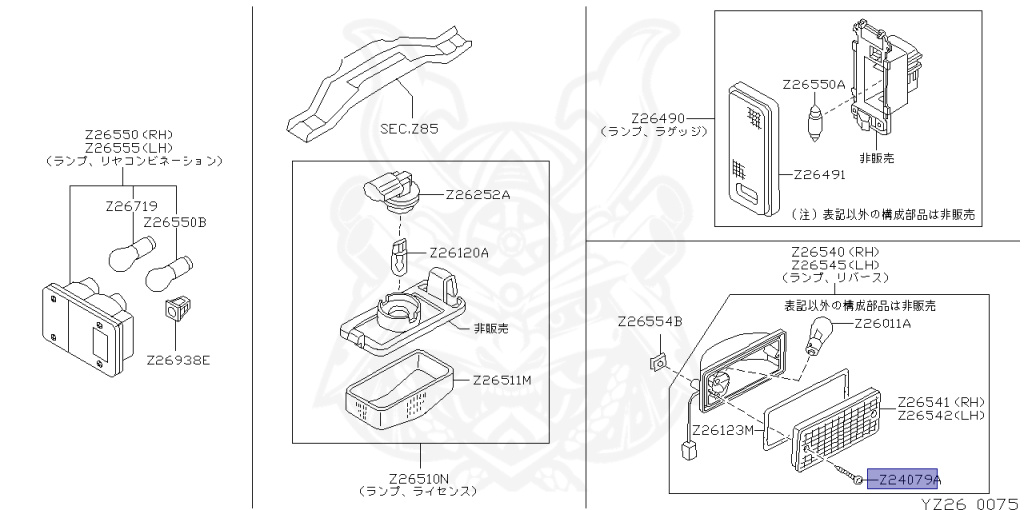 Z26550(RH)
Z26555(LH)
(ランプ、リヤコンビネーション)
Z26719
Z26550B
Z26938E

SEC.Z85
Z26252A
Z26120A
非販売
Z26511M
Z26510N
(ランプ、ライセンス)

Z26490
(ランプ、ラゲッジ)
Z26550A
非販売
Z26491
(注)表記以外の構成部品は非販売

Z26540(RH)
Z26545(LH)
(ランプ、リバース)
表記以外の構成部品は非販売
Z26554B
Z26011A
Z26541(RH)
Z26542(LH)
Z26123M
Z24079A

YZ26 0075