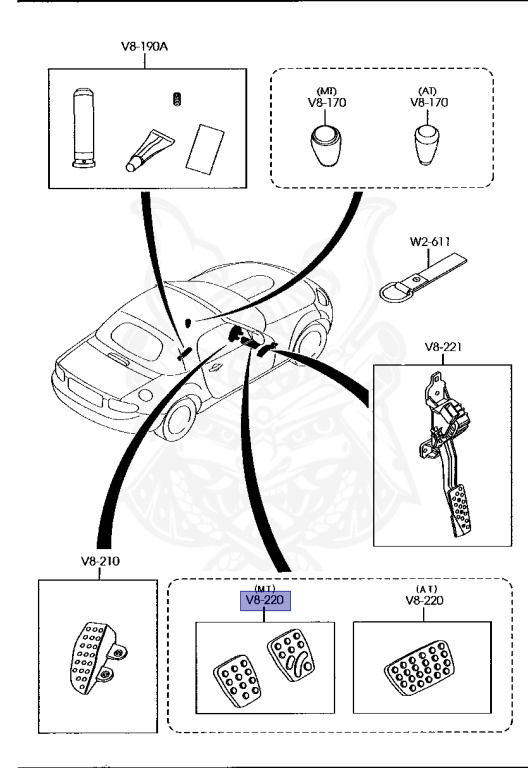 V8-190A

(MT)
V8-170

(AT)
V8-170

W2-611

V8-221

V8-210

(MT)
V8-220

(AT)
V8-220