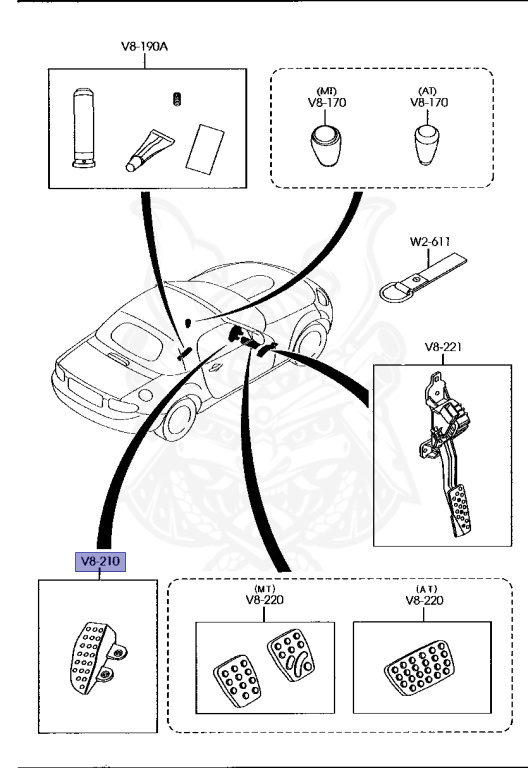 V8-190A

(MT)
V8-170

(AT)
V8-170

W2-611

V8-221

V8-210

(MT)
V8-220

(AT)
V8-220