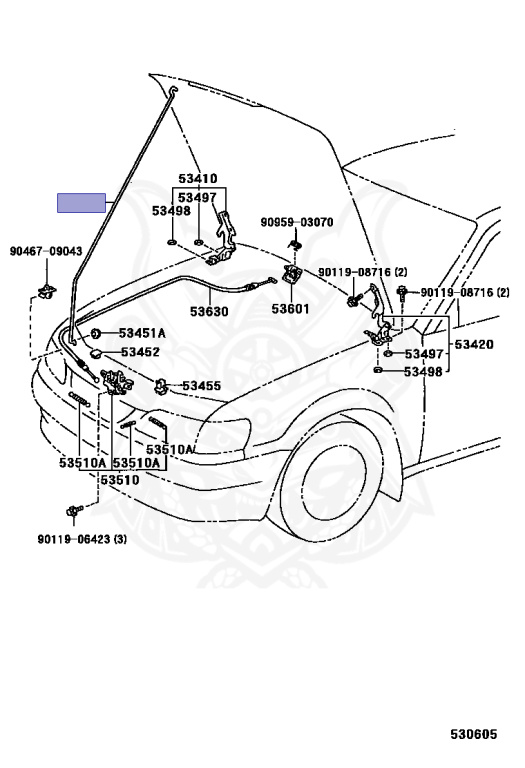 53410
53497
53498
90959-03070
90467-09043
90119-08716 (2)
90119-08716 (2)
53630
53601
53451A
53452
53497
53420
53498
53455
53510A
53510A
53510A
53510
90119-06423 (3)
530605