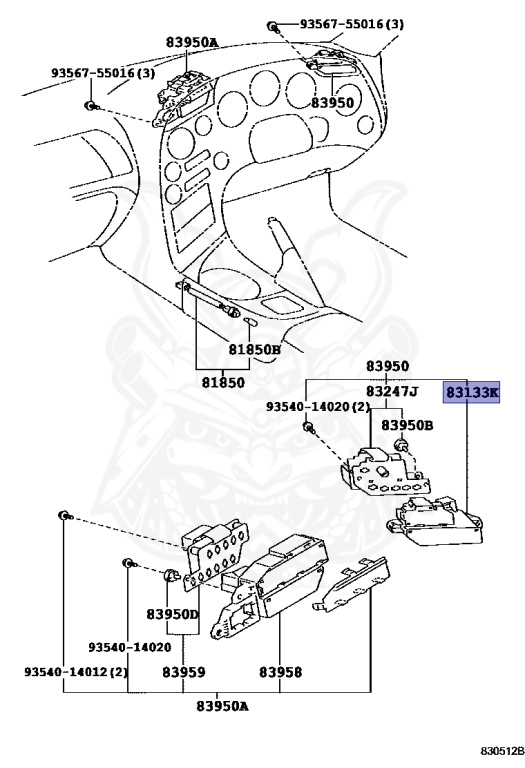 93567-55016(3)
83950A
93567-55016(3)
83950
81850B
81850
83950
83247J
83133K
93540-14020(2)
83950B
83950D
93540-14020
93540-14012(2)
83959
83958
83950A
830512B