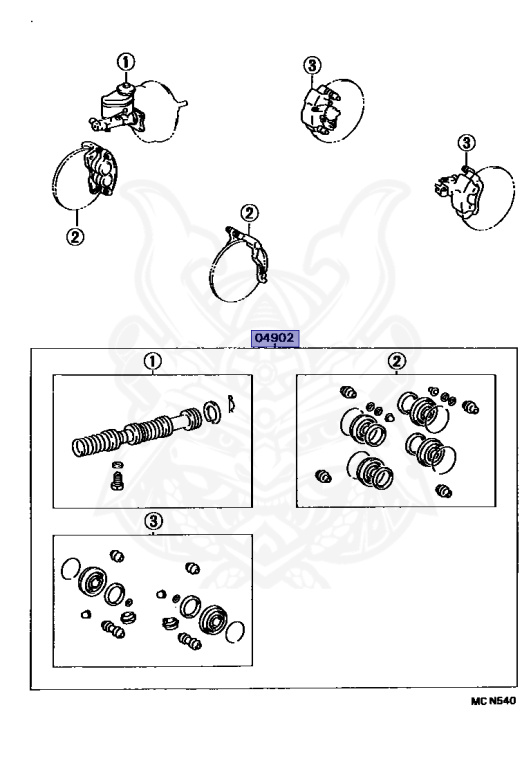 ①

③

③

②

②

04902

①

②

③

MC N540