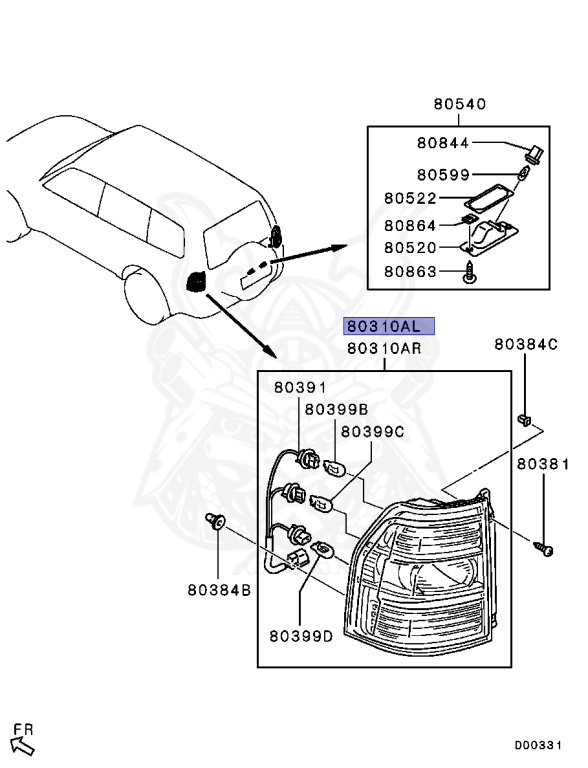 80540
80844
80599
80522
80864
80520
80863
80310AL
80310AR
80384C
80391
80399B
80399C
80381
80384B
80399D
FR
D00331