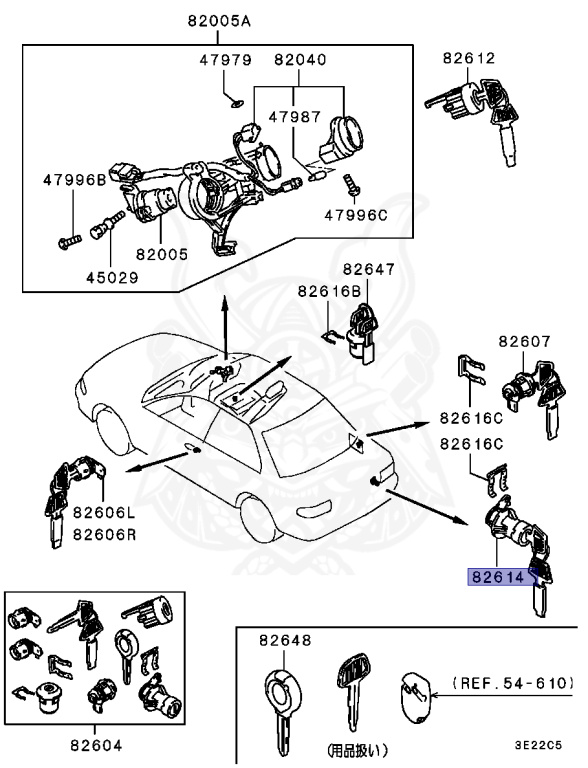 82005A
47979
82040
82612
47987
47996B
47996C
82005
45029
82647
82616B
82607
82616C
82616C
82606L
82606R
82614
82648
(REF.54-610)
82604
(用品扱い)
3E22C5