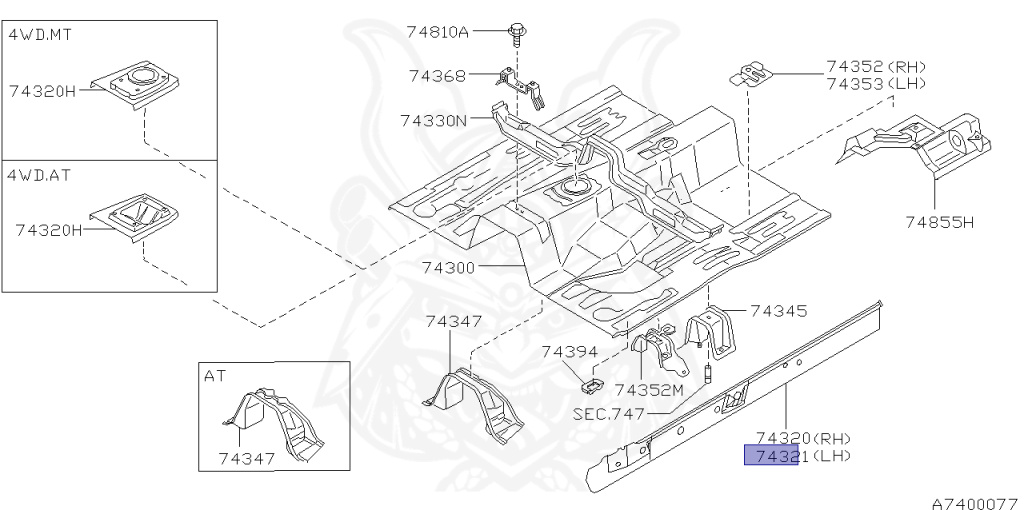 4WD.MT

74320H

4WD.AT

74320H

AT

74347

74810A

74368

74330N

74300

74347

74394

74352M

SEC.747

74345

74352(RH)
74353(LH)

74855H

74320(RH)
74321(LH)

A7400077