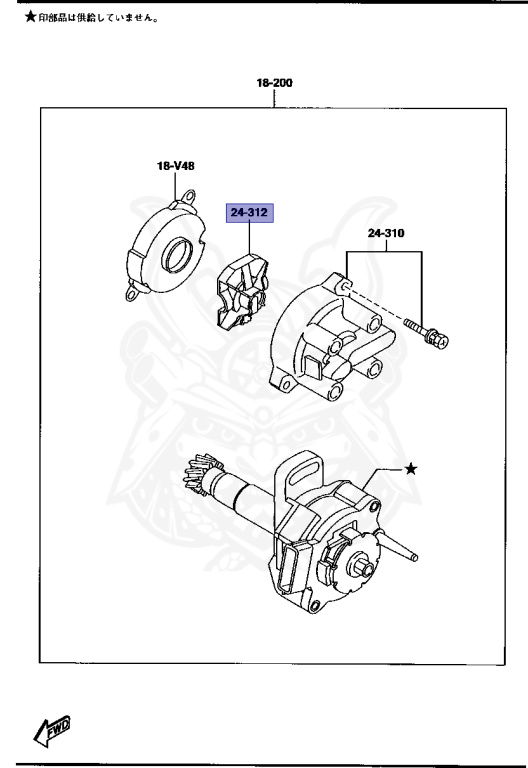 ★印部品は供給していません。

18-200

18-V48

24-312

24-310

★

FWD