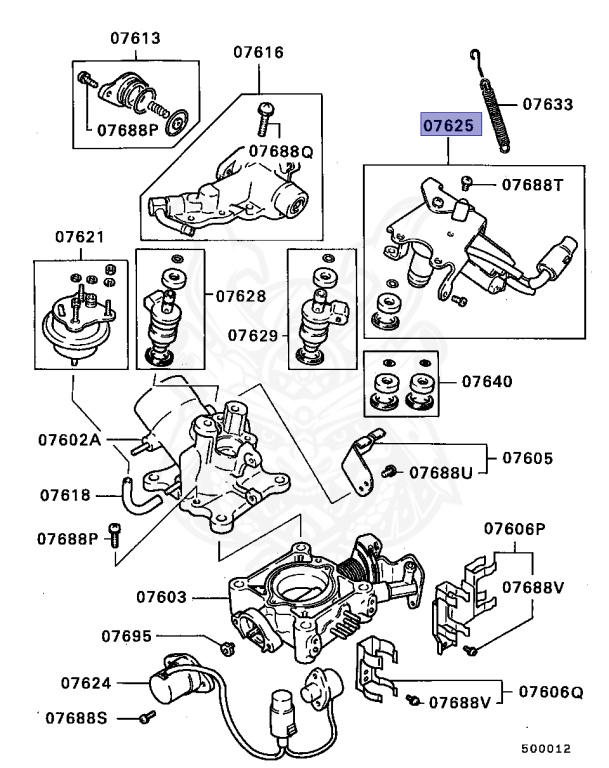 07613
07688P
07616
07688Q
07633
07625
07688T
07621
07628
07629
07640
07602A
07605
07688U
07618
07688P
07606P
07688V
07603
07695
07624
07688V
07606Q
07688S
500012