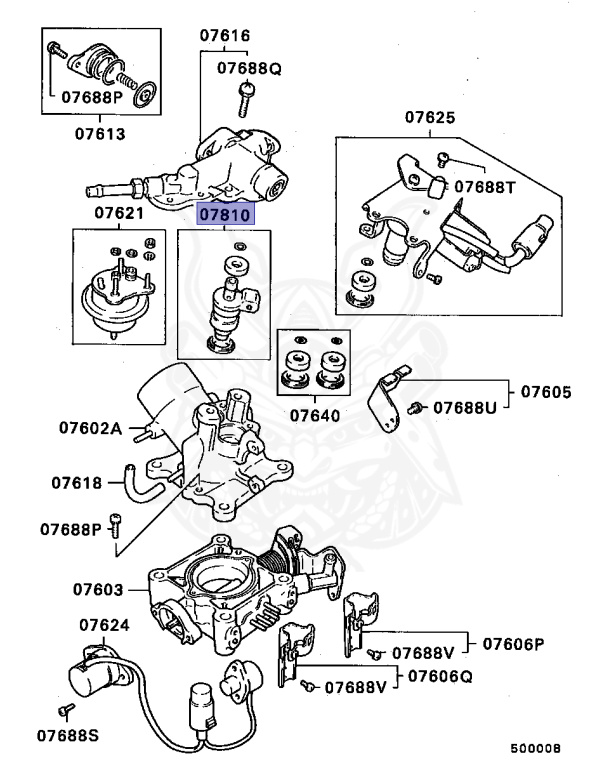 07616
07688Q
07688P
07613
07625
07688T
07621
07810
07640
07605
07688U
07602A
07618
07688P
07603
07624
07688V
07606P
07688V
07606Q
07688S
500008