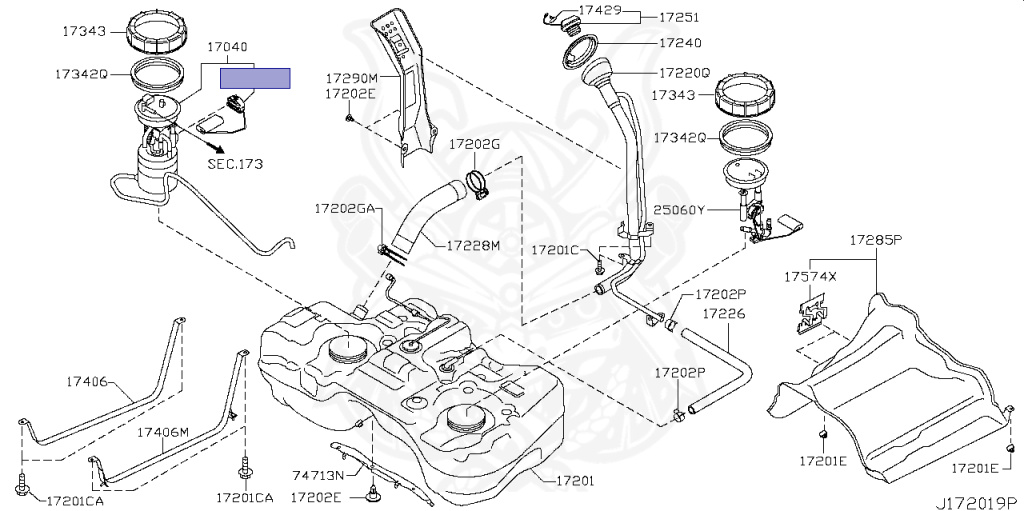 17343
17040
17342Q
SEC.173
17290M
17202E
17202G
17202GA
17228M
17429
17251
17240
17220Q
17343
17342Q
25060Y
17201C
17202P
17226
17202P
17285P
17574X
17406
17406M
17201CA
17201CA
74713N
17202E
17201
17201E
17201E
J172019P