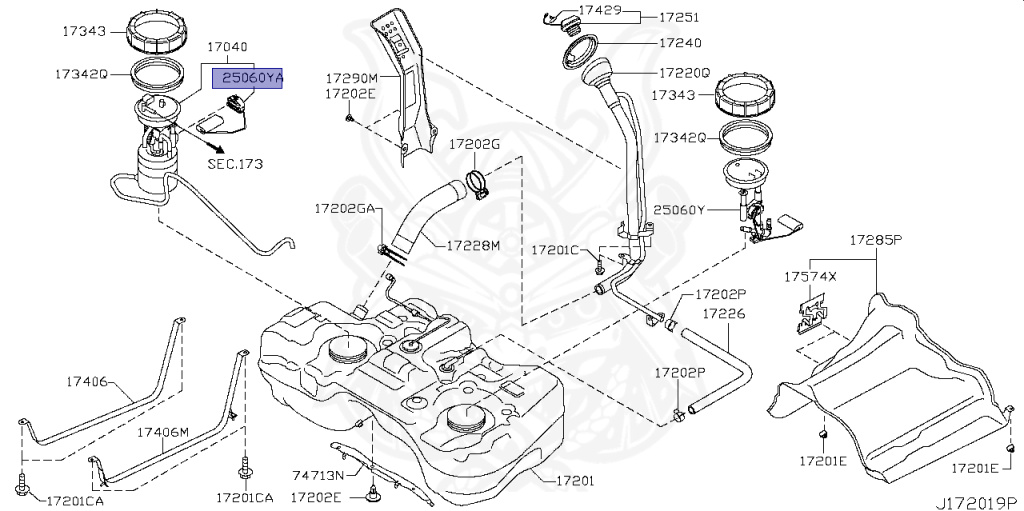 17343
17040
17342Q
25060YA
SEC.173
17290M
17202E
17202G
17202GA
17228M
17429
17251
17240
17220Q
17343
17342Q
25060Y
17201C
17202P
17226
17202P
17285P
17574X
17406
17406M
17201CA
17201CA
74713N
17202E
17201
17201E
17201E
J172019P