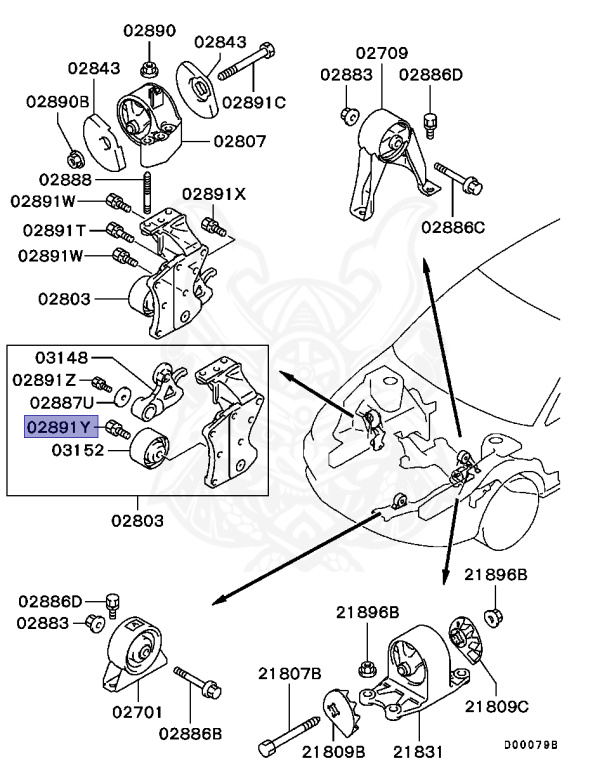 02890
02843
02843
02890B
02891C
02807
02888
02891W
02891X
02891T
02891W
02803
02709
02883
02886D
02886C
03148
02891Z
02887U
02891Y
03152
02803
02886D
02883
02701
02886B
21896B
21896B
21807B
21809B
21831
21809C
D00079B