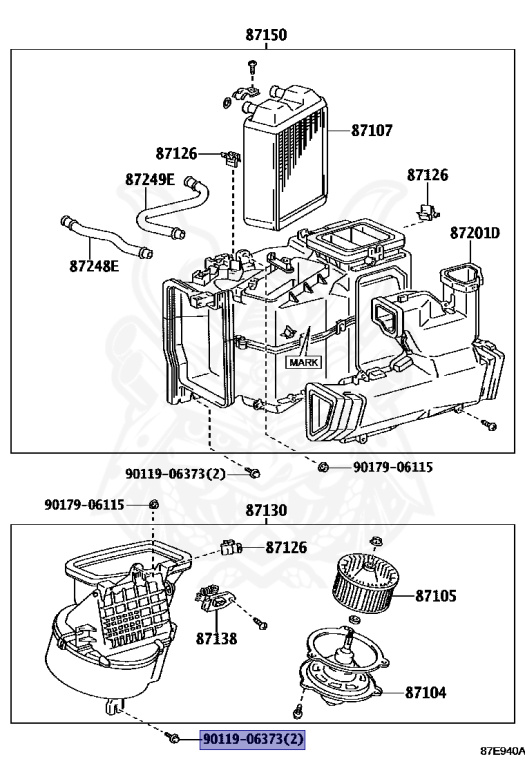 87150

87107

87126

87249E

87126

87201D

87248E

MARK

90119-06373(2)

90179-06115

90179-06115

87130

87126

87105

87138

87104

90119-06373(2)

87E940A