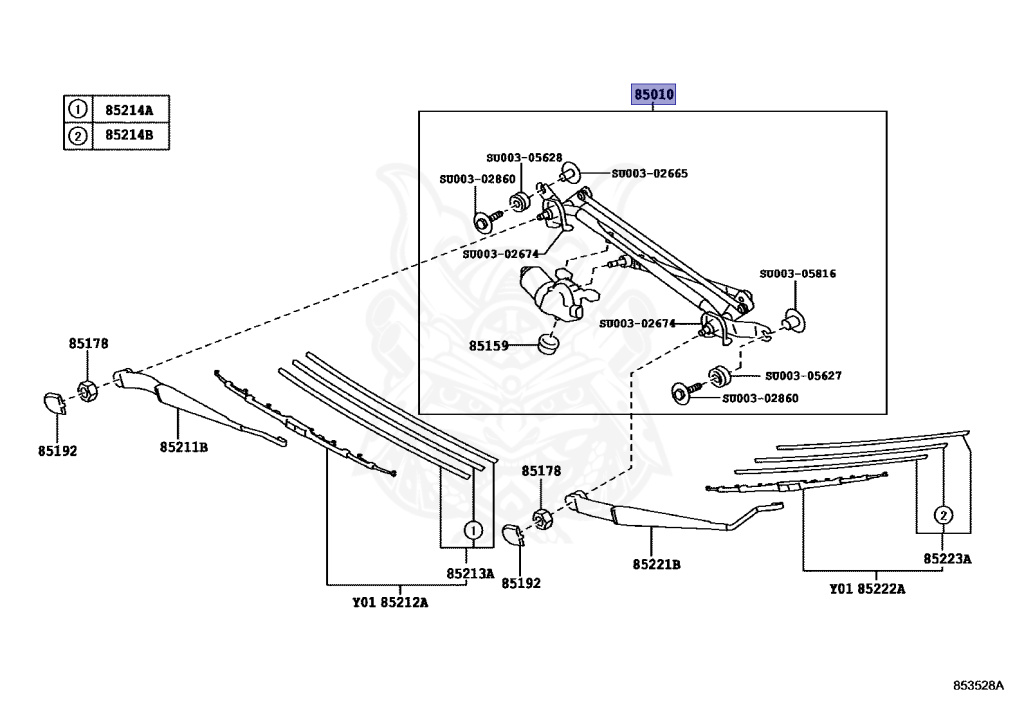 | 1 | 85214A |
|---|---|
| 2 | 85214B |

85010

SU003-05628
SU003-02860
SU003-02665
SU003-02674
SU003-05816
SU003-02674
85159
SU003-05627
SU003-02860

85178
85192
85211B
1
85213A
Y01 85212A
85178
85192
85221B
2
85223A
Y01 85222A

853528A