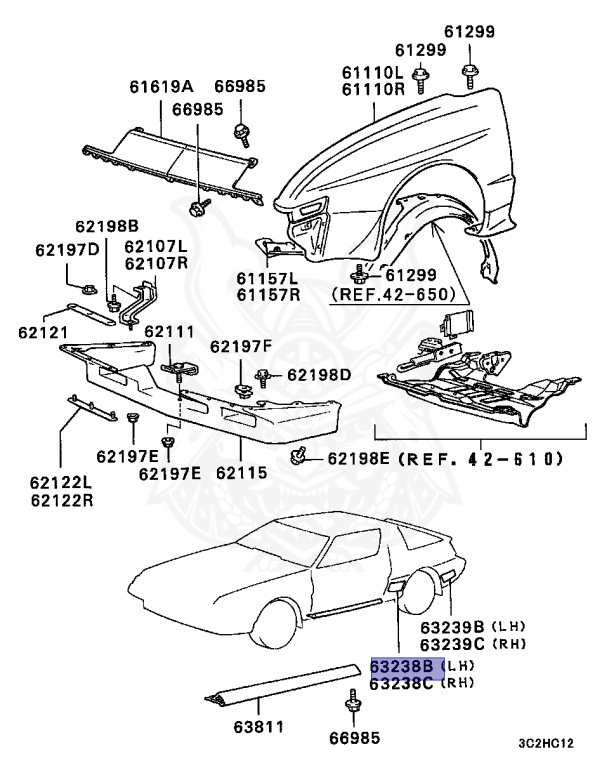 61299
61299
61110L
61110R
61619A
66985
66985
62198B
62197D
62107L
62107R
61157L
61157R
61299
(REF.42-650)
62121
62111
62197F
62198D
62197E
62197E
62115
62198E (REF. 42-610)
62122L
62122R
63239B (LH)
63239C (RH)
63238B (LH)
63238C (RH)
63811
66985
3C2HC12