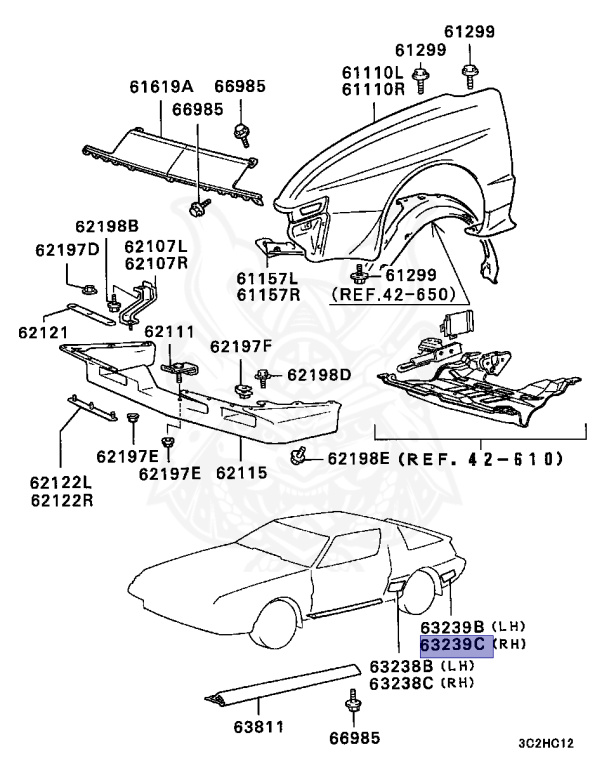 61299
61299
61110L
61110R
61619A
66985
66985
62198B
62197D
62107L
62107R
61157L
61157R
61299
(REF.42-650)
62121
62111
62197F
62198D
62197E
62197E
62115
62198E (REF. 42-610)
62122L
62122R
63239B (LH)
63239C (RH)
63238B (LH)
63238C (RH)
63811
66985
3C2HC12