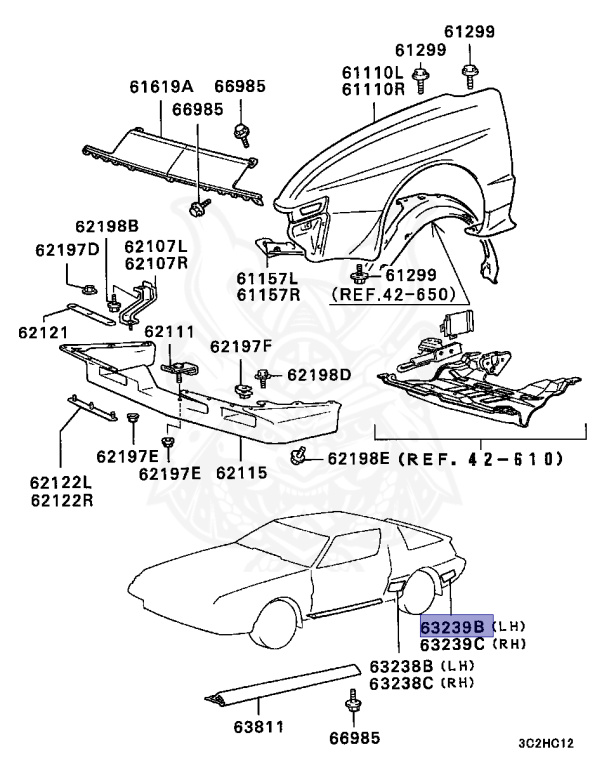 61299
61299
61110L
61110R
61619A
66985
66985
62198B
62197D
62107L
62107R
61157L
61157R
61299
(REF.42-650)
62121
62111
62197F
62198D
62197E
62197E
62115
62198E (REF. 42-610)
62122L
62122R
63239B (LH)
63239C (RH)
63238B (LH)
63238C (RH)
63811
66985
3C2HC12