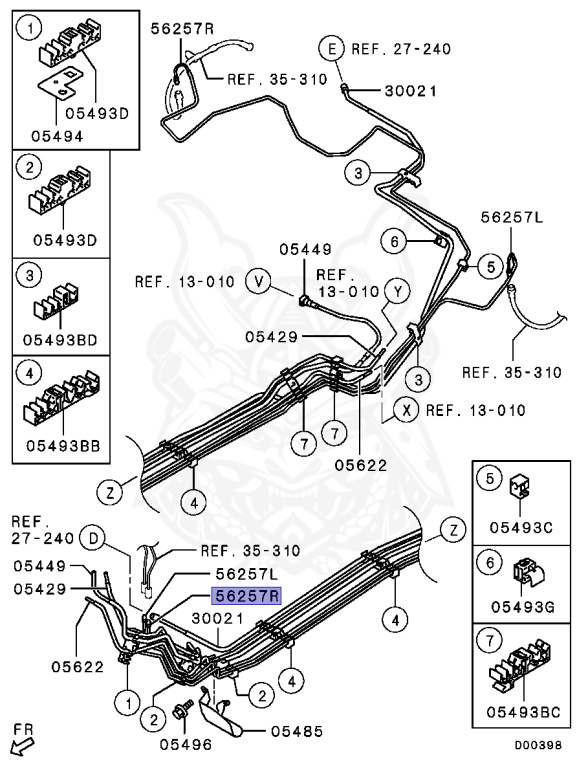 1
05493D
05494

2
05493D

3
05493BD

4
05493BB

56257R
REF. 35-310
E REF. 27-240
30021
3
56257L
6
5
05449
REF. 13-010 V
REF. 13-010
Y
05429
3
REF. 35-310
X REF. 13-010
7
7
05622
Z
4

5
05493C

6
05493G

7
05493BC

REF. 27-240
D
REF. 35-310
05449
05429
56257L
56257R
30021
Z
4
05622
4
1
2
2
05485
05496
FR
D00398