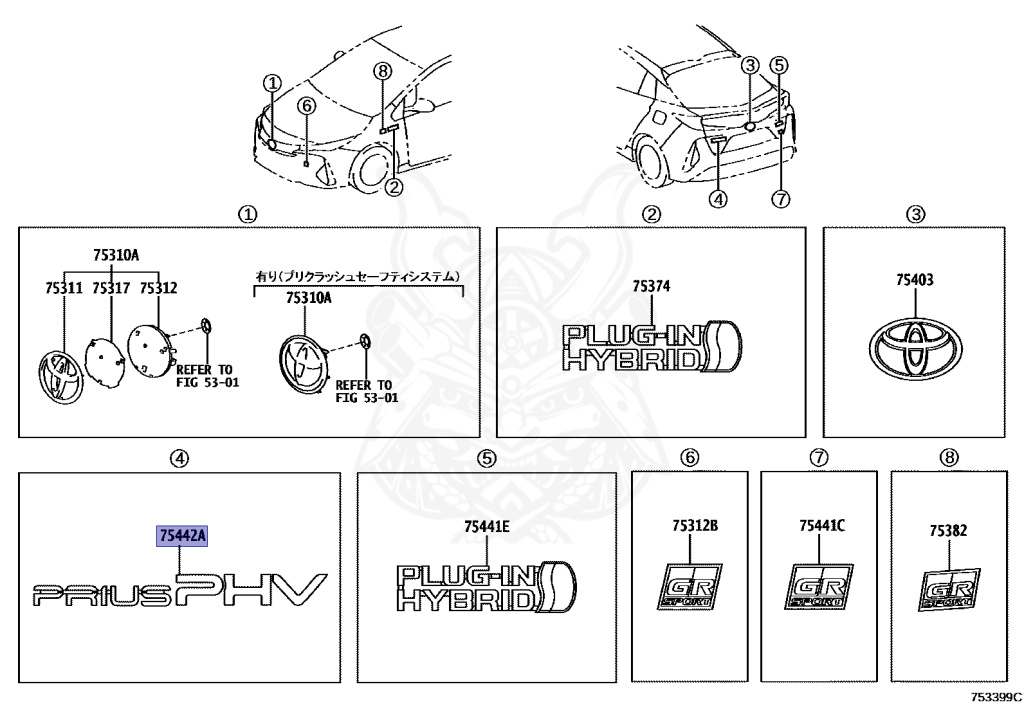 ①
⑥
⑧
②
③
⑤
④
⑦

①
75310A
75311 75317 75312
REFER TO FIG 53-01
有り(プリクラッシュセーフティシステム)
75310A
REFER TO FIG 53-01

②
75374
PLUG-IN HYBRID

③
75403

④
75442A
PRIUS PHV

⑤
75441E
PLUG-IN HYBRID

⑥
75312B
GR SPORT

⑦
75441C
GR SPORT

⑧
75382
GR SPORT

753399C