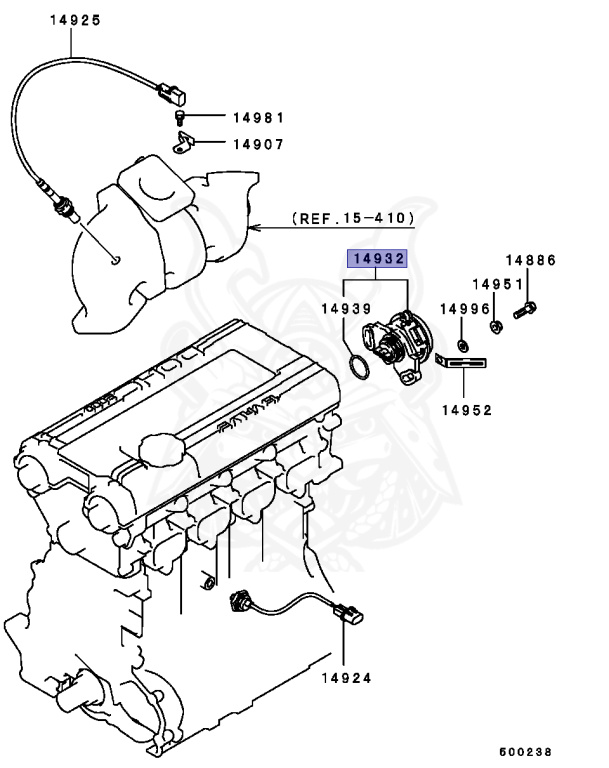 14925

14981

14907

(REF.15-410)

14932

14886

14951

14939

14996

14952

14924

600238