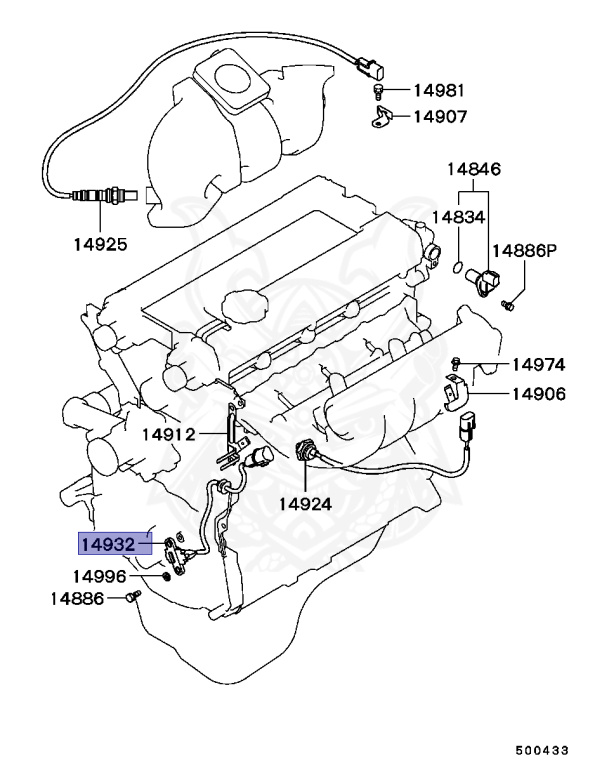 14981
14907
14846
14834
14886P
14925
14974
14906
14912
14924
14932
14996
14886
500433