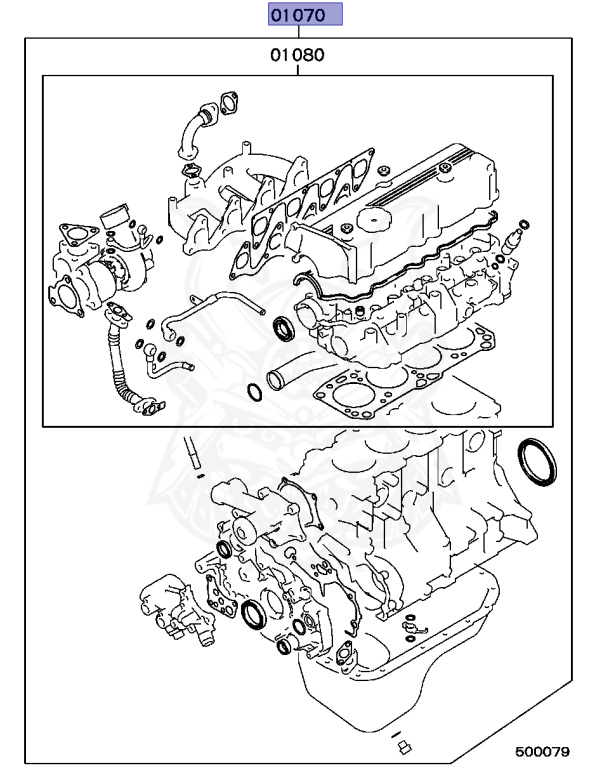 01070

01080

500079