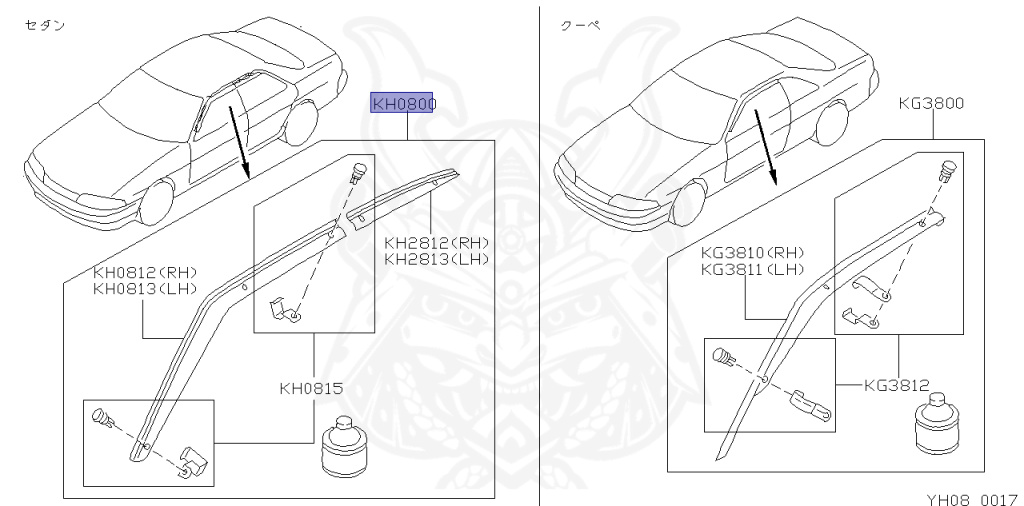 セダン

KH0800

KH2812(RH)
KH2813(LH)

KH0812(RH)
KH0813(LH)

KH0815

クーペ

KG3800

KG3810(RH)
KG3811(LH)

KG3812

YH08 0017