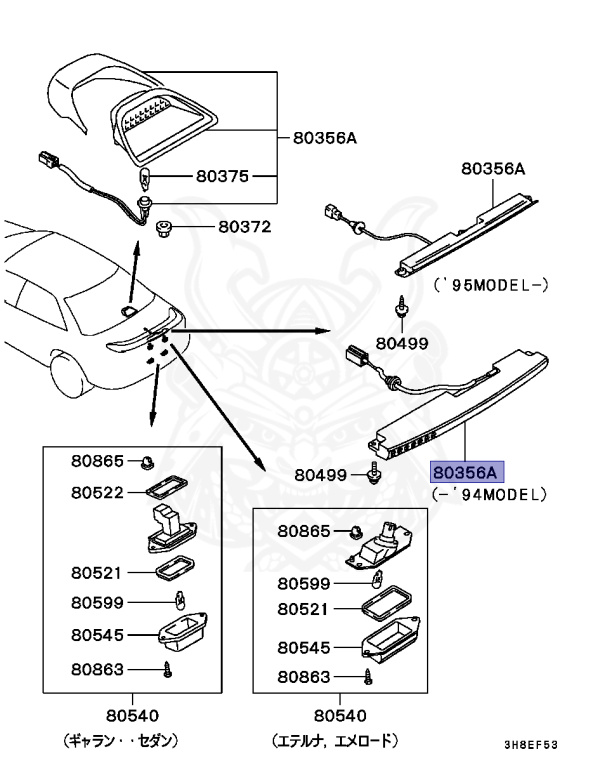 80356A
80375
80372
80356A
('95MODEL-)
80499
80499
80356A
(-'94MODEL)
80865
80522
80521
80599
80545
80863
80540
(ギャラン・・セダン)
80865
80599
80521
80545
80863
80540
(エテルナ, エメロード)
3H8EF53