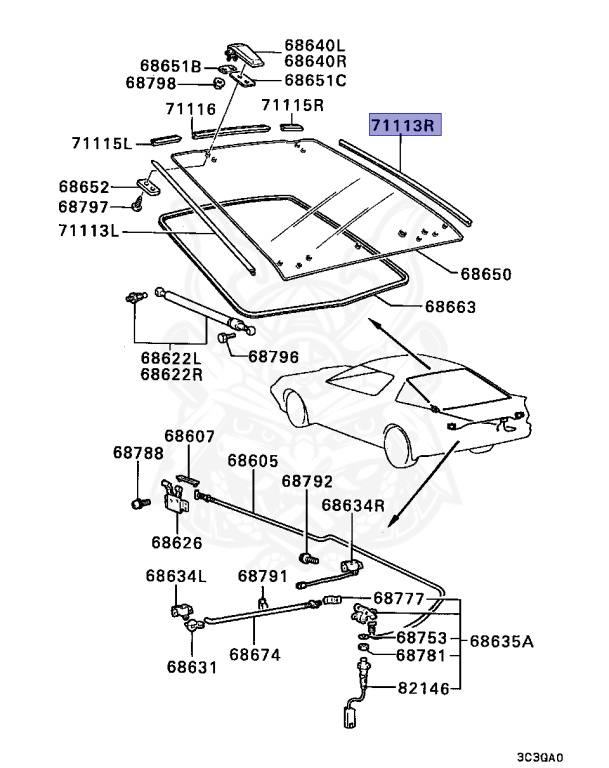 68640L
68640R
68651B
68798
68651C
71116
71115R
71113R
71115L
68652
68797
71113L
68650
68663
68622L
68622R
68796
68607
68788
68605
68792
68634R
68626
68634L
68791
68777
68753
68635A
68781
68631
68674
82146
3C3QA0