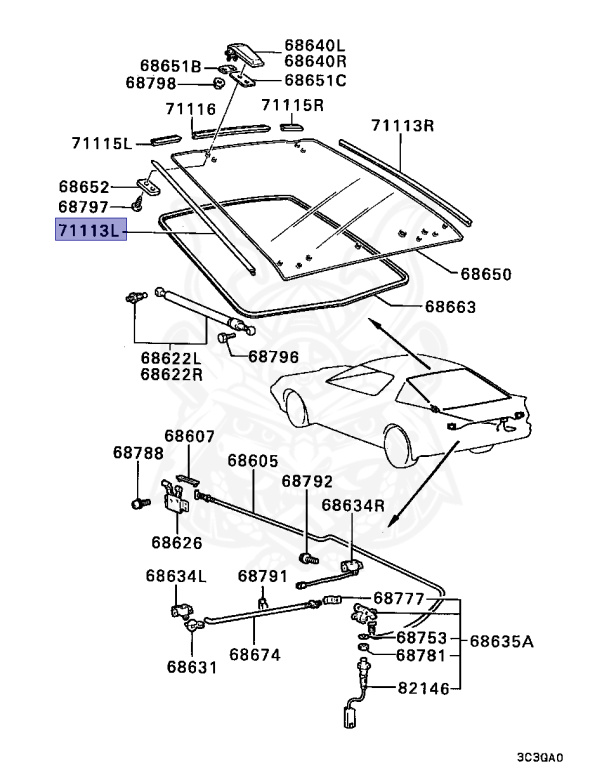 68640L
68640R
68651B
68798
68651C
71116
71115R
71113R
71115L
68652
68797
71113L
68650
68663
68622L
68622R
68796
68607
68788
68605
68792
68634R
68626
68634L
68791
68777
68753
68635A
68781
68631
68674
82146
3C3QA0