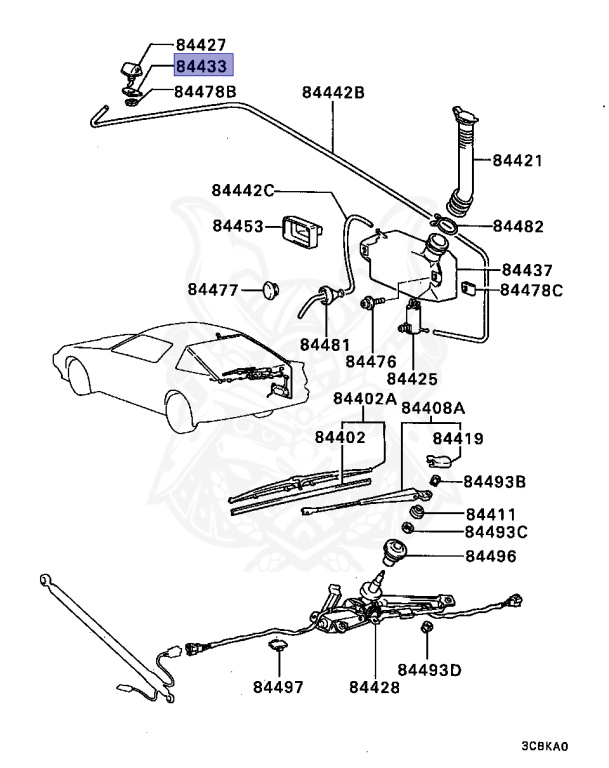 84427
84433
84478B
84442B
84421
84442C
84453
84482
84437
84477
84478C
84481
84476
84425
84402A
84408A
84402
84419
84493B
84411
84493C
84496
84497
84428
84493D
3CBKA0