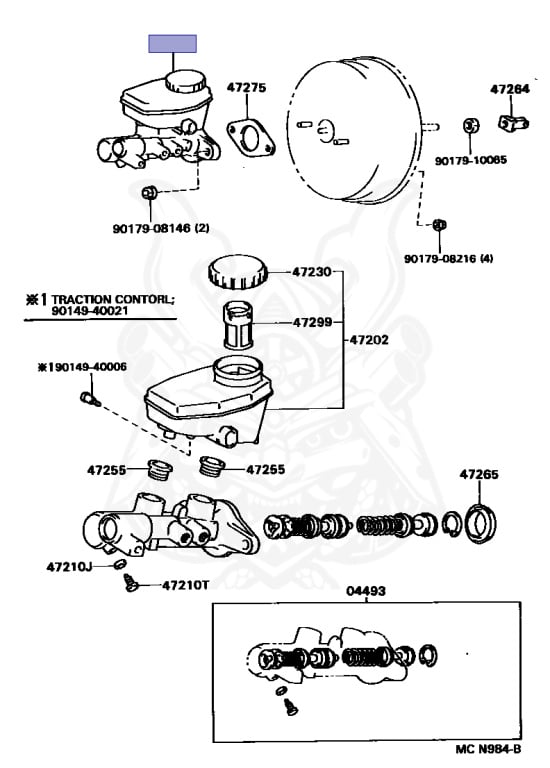 47275

47264

90179-10065

90179-08146 (2)

90179-08216 (4)

47230

※1 TRACTION CONTORL; 90149-40021

47299

47202

※190149-40006

47255

47255

47265

47210J

47210T

04493

MC N984-B