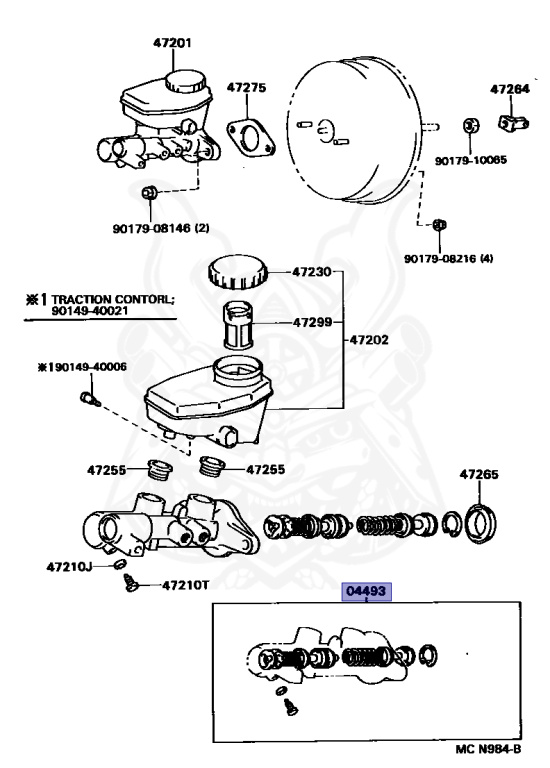 47201

47275

47264

90179-10065

90179-08146 (2)

90179-08216 (4)

47230

※1 TRACTION CONTORL; 90149-40021

47299

47202

※190149-40006

47255

47255

47265

47210J

47210T

04493

MC N984-B