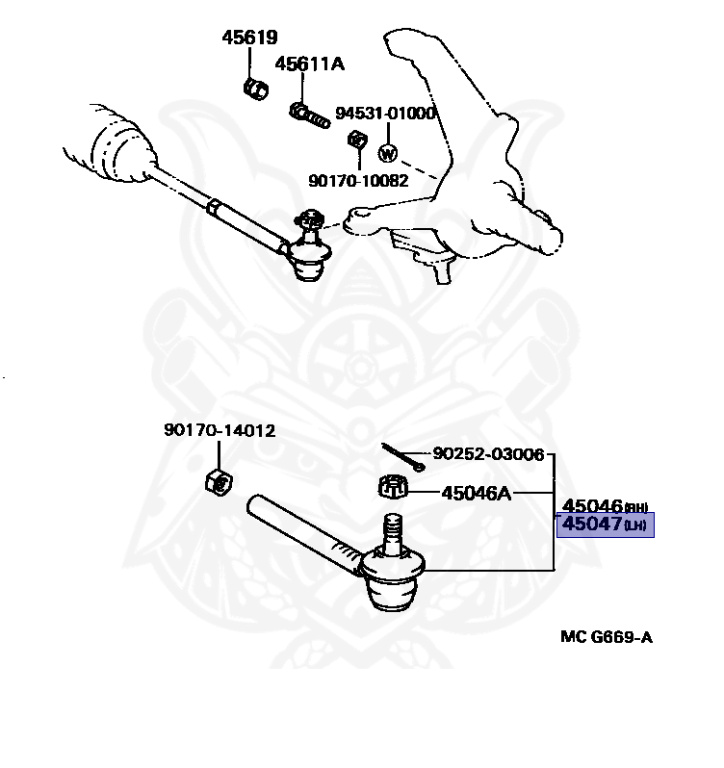 45619
45611A
94531-01000
W
90170-10082

90170-14012
90252-03006
45046A
45046(RH)
45047(LH)

MC G669-A