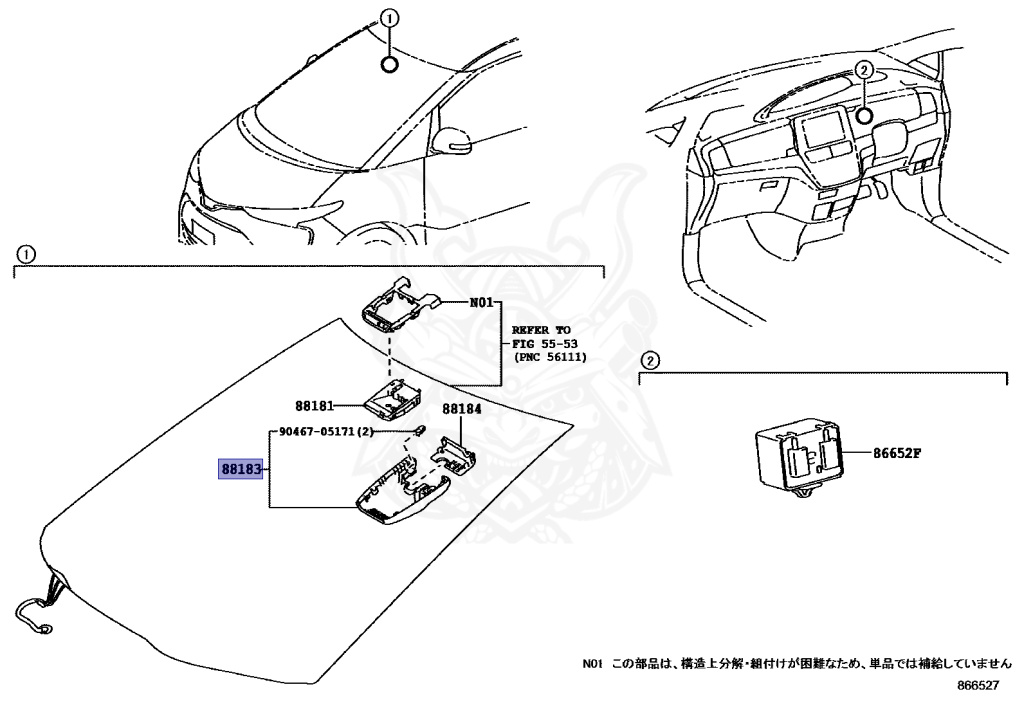 ①

②

①

N01

REFER TO FIG 55-53 (PNC 56111)

88181

88184

90467-05171(2)

88183

②

86652F

N01 この部品は、構造上分解・組付けが困難なため、単品では補給していません

866527