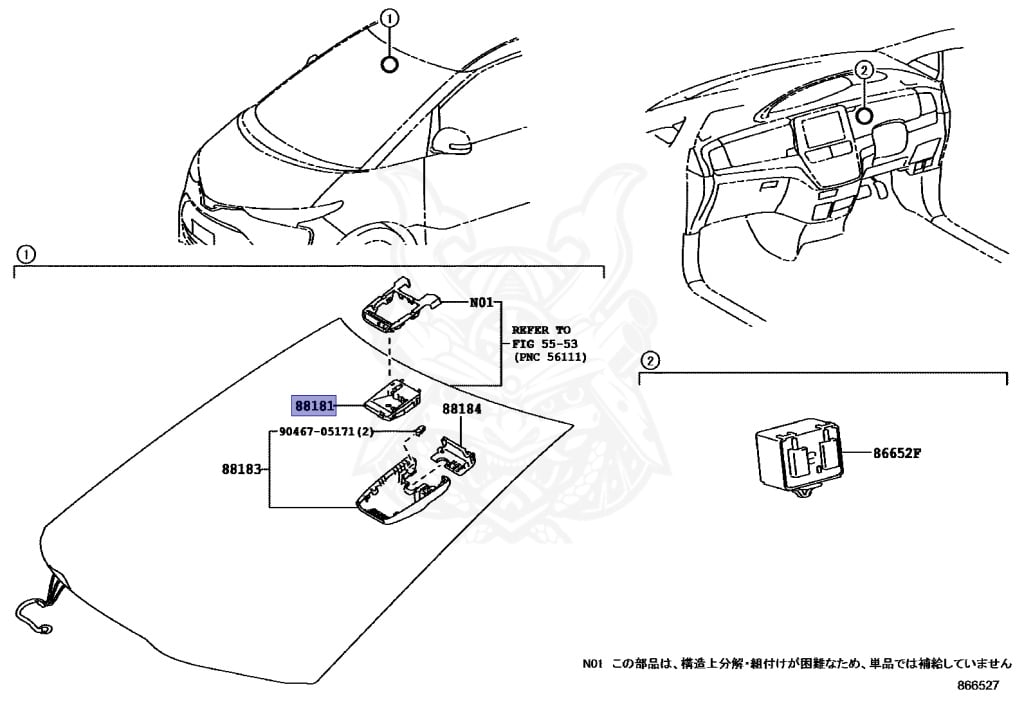 ①

②

①

N01

REFER TO FIG 55-53 (PNC 56111)

88181

88184

90467-05171(2)

88183

②

86652F

N01 この部品は、構造上分解・組付けが困難なため、単品では補給していません

866527