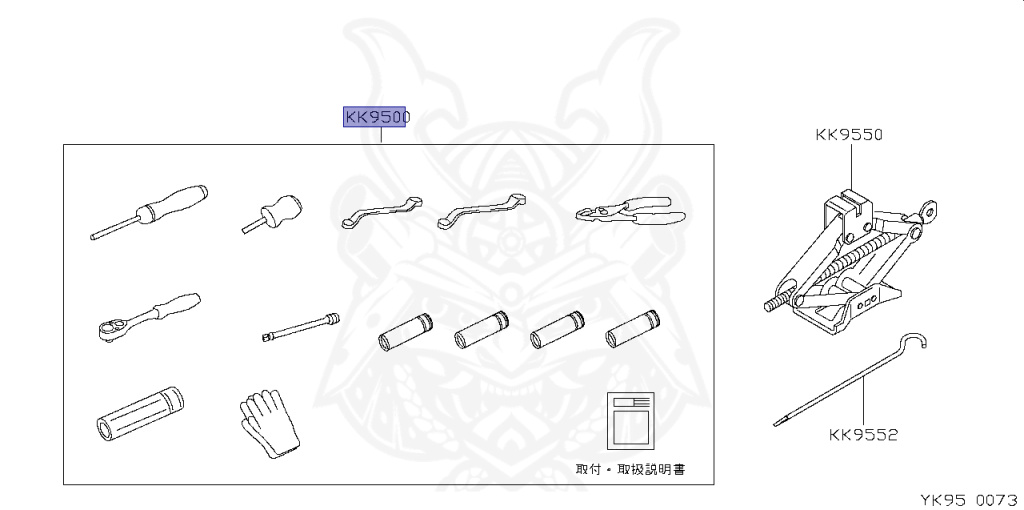 KK9500

KK9550

KK9552

取付・取扱説明書

YK95 0073